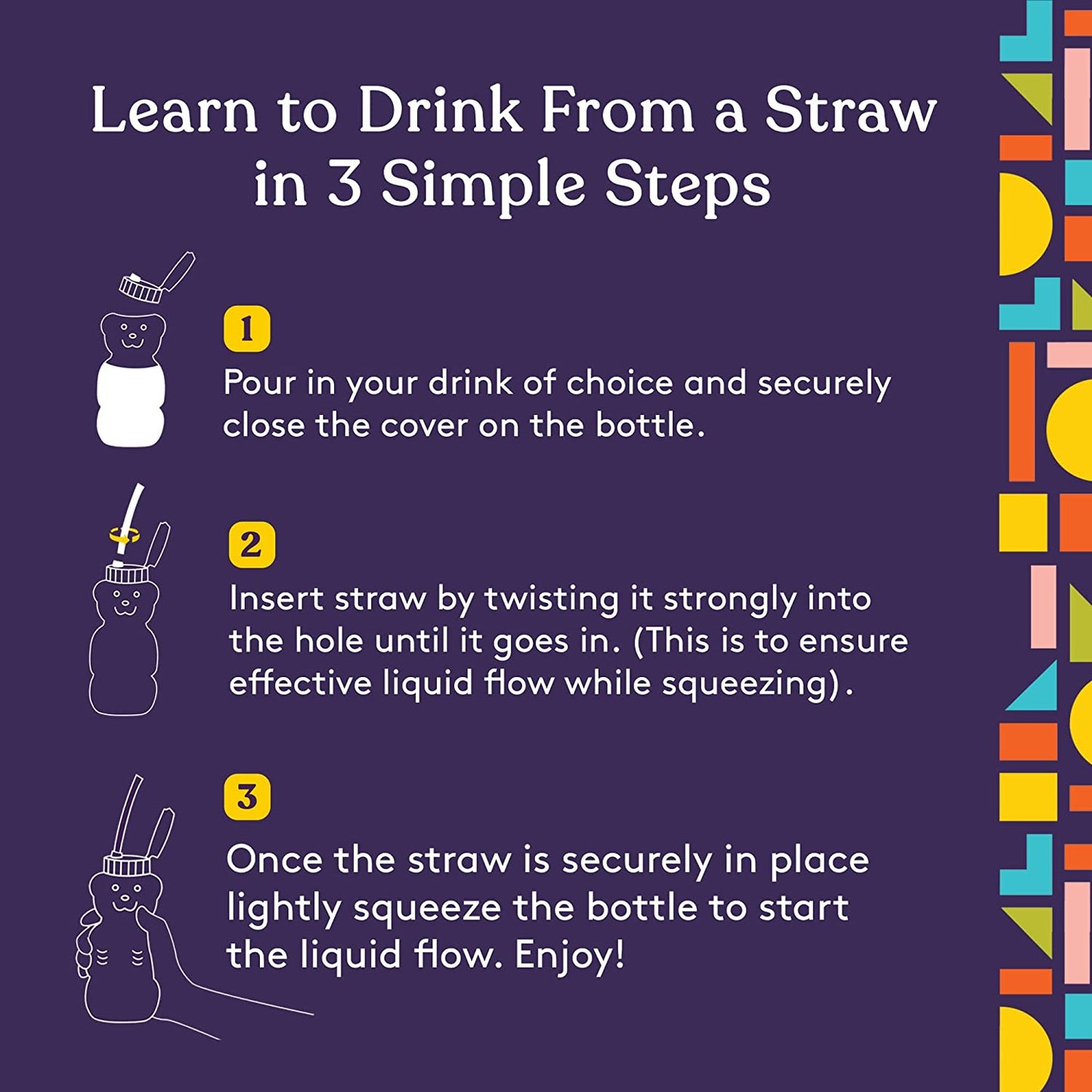 Learn to Drink From a Straw in 3 Simple Steps

1
Pour in your drink of choice and securely close the cover on the bottle.

2
Insert straw by twisting it strongly into the hole until it goes in. (This is to ensure effective liquid flow while squeezing).

3
Once the straw is securely in place lightly squeeze the bottle to start the liquid flow. Enjoy!